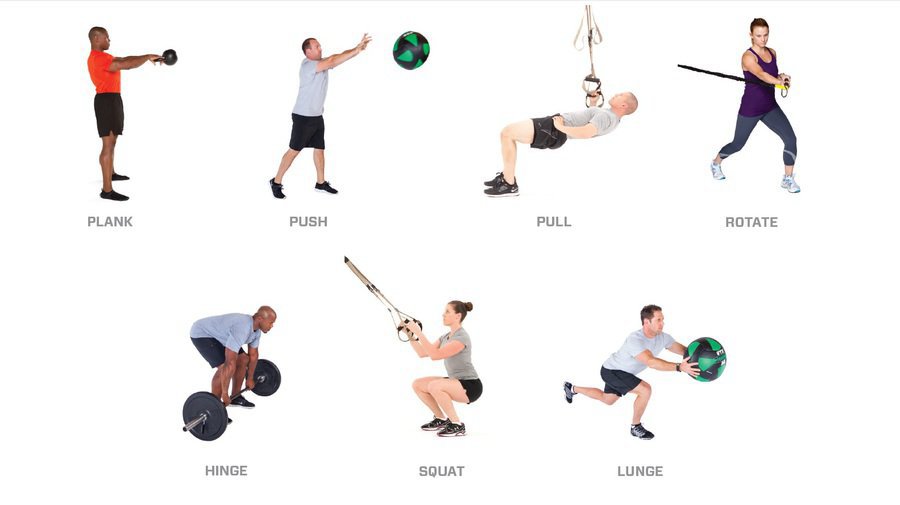 PLANK

PUSH

PULL

ROTATE

HINGE

SQUAT

LUNGE